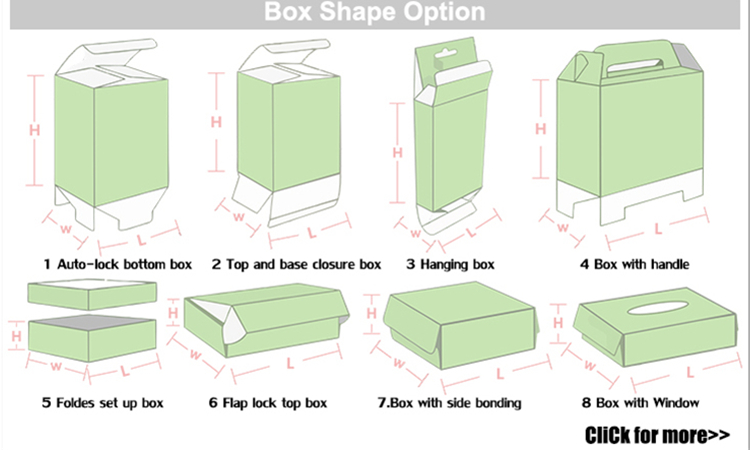 Box Shape Option

H
W
L
1 Auto-lock bottom box

H
W
L
2 Top and base closure box

H
W
L
3 Hanging box

H
W
L
4 Box with handle

H
W
L
5 Foldes set up box

H
W
L
6 Flap lock top box

H
W
L
7.Box with side bonding

H
W
L
8 Box with Window

CliCk for more>>